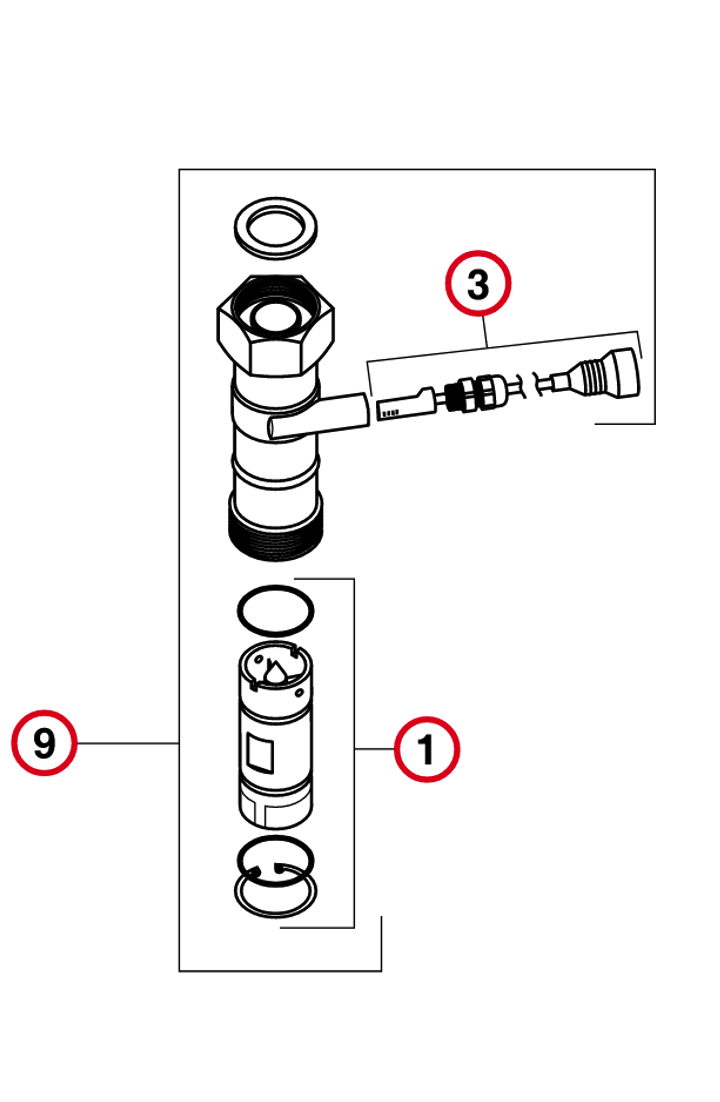 3

9

1